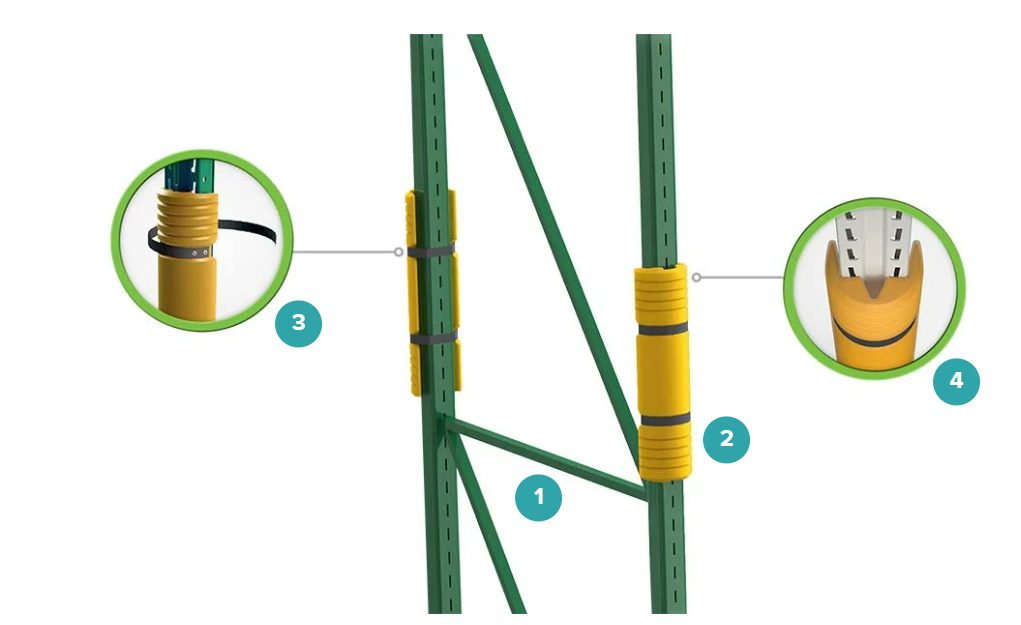 3

4

2

1